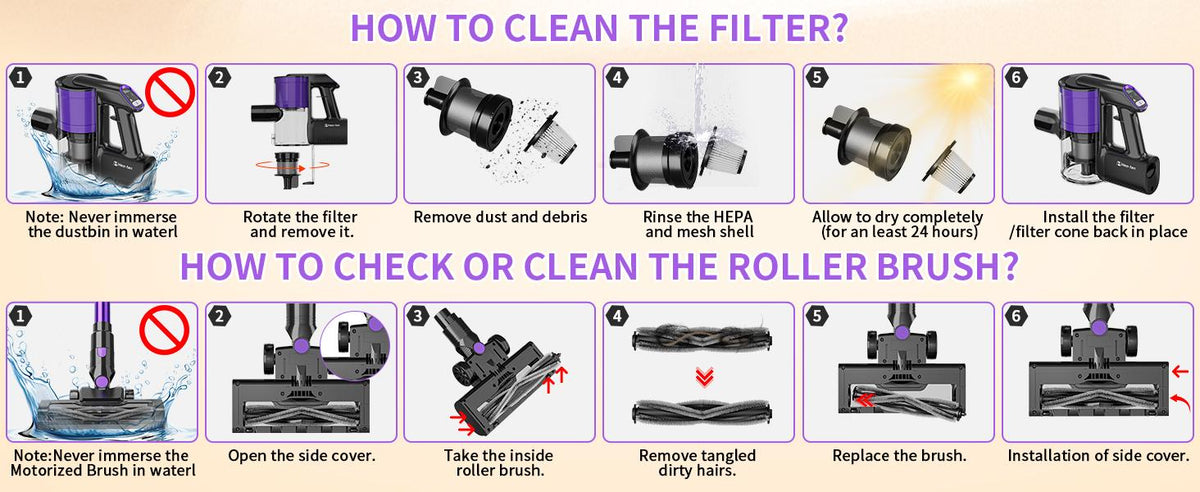 HOW TO CLEAN THE FILTER?

1
Note: Never immerse the dustbin in waterl

2
Rotate the filter and remove it.

3
Remove dust and debris

4
Rinse the HEPA and mesh shell

5
Allow to dry completely (for an least 24 hours)

6
Install the filter /filter cone back in place

HOW TO CHECK OR CLEAN THE ROLLER BRUSH?

1
Note:Never immerse the Motorized Brush in waterl

2
Open the side cover.

3
Take the inside roller brush.

4
Remove tangled dirty hairs.

5
Replace the brush.

6
Installation of side cover.